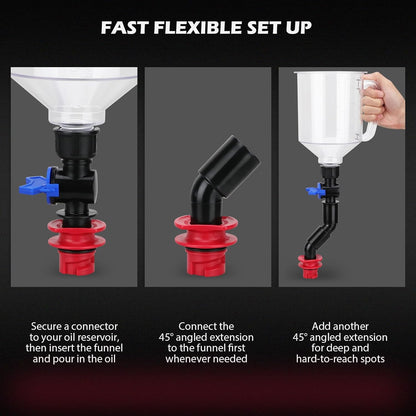 FAST FLEXIBLE SET UP

Secure a connector to your oil reservoir, then insert the funnel and pour in the oil

Connect the 45° angled extension to the funnel first whenever needed

Add another 45° angled extension for deep and hard-to-reach spots